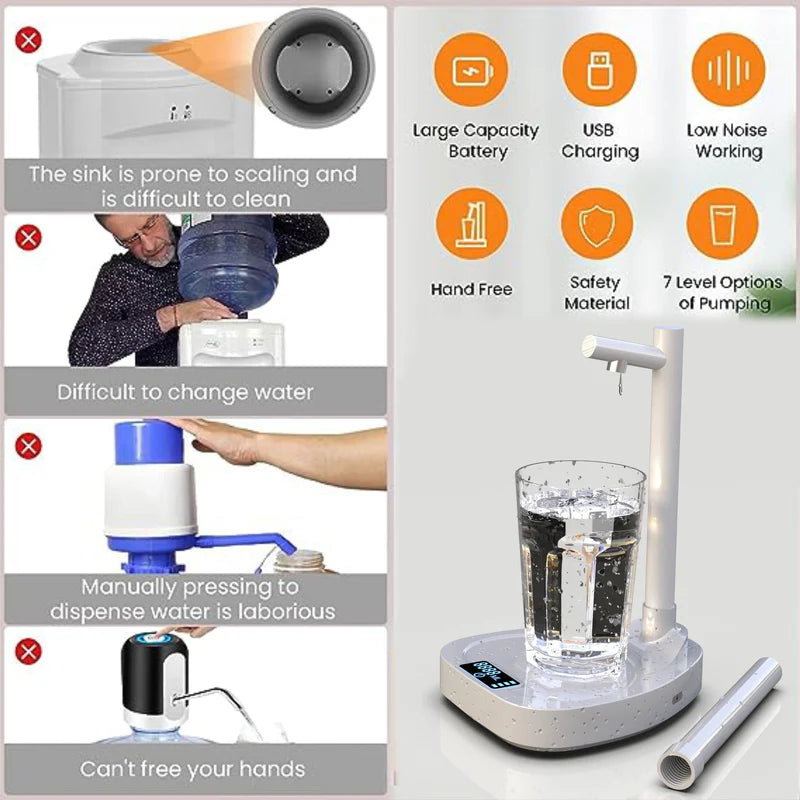 The sink is prone to scaling and is difficult to clean

Difficult to change water

Manually pressing to dispense water is laborious

Can't free your hands

Large Capacity Battery

USB Charging

Low Noise Working

Hand Free

Safety Material

7 Level Options of Pumping